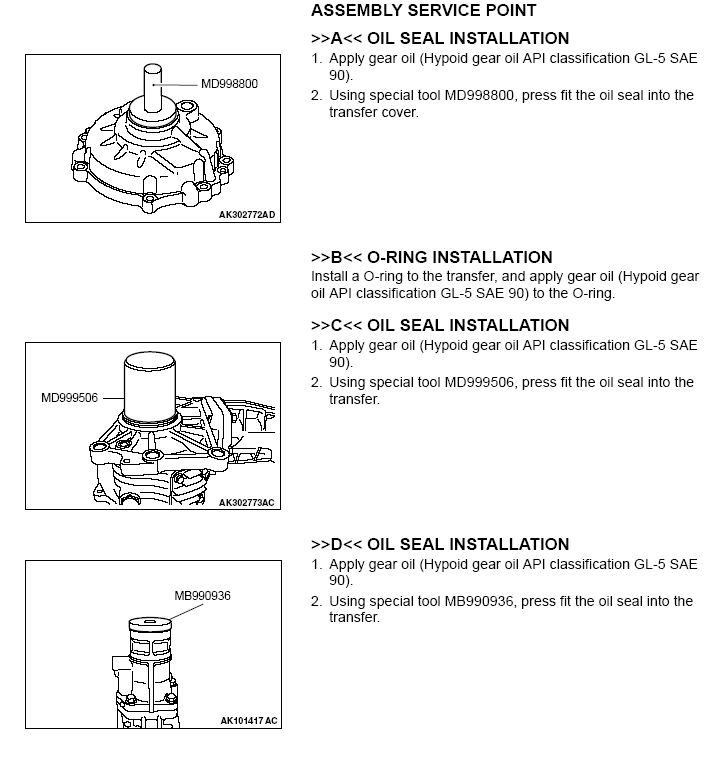 ASSEMBLY SERVICE POINT

>>A<< OIL SEAL INSTALLATION

MD998800

AK302772AD

1. Apply gear oil (Hypoid gear oil API classification GL-5 SAE 90).
2. Using special tool MD998800, press fit the oil seal into the transfer cover.

>>B<< O-RING INSTALLATION

Install a O-ring to the transfer, and apply gear oil (Hypoid gear oil API classification GL-5 SAE 90) to the O-ring.

>>C<< OIL SEAL INSTALLATION

MD999506

AK302773AC

1. Apply gear oil (Hypoid gear oil API classification GL-5 SAE 90).
2. Using special tool MD999506, press fit the oil seal into the transfer.

>>D<< OIL SEAL INSTALLATION

MB990936

AK101417 AC

1. Apply gear oil (Hypoid gear oil API classification GL-5 SAE 90).
2. Using special tool MB990936, press fit the oil seal into the transfer.